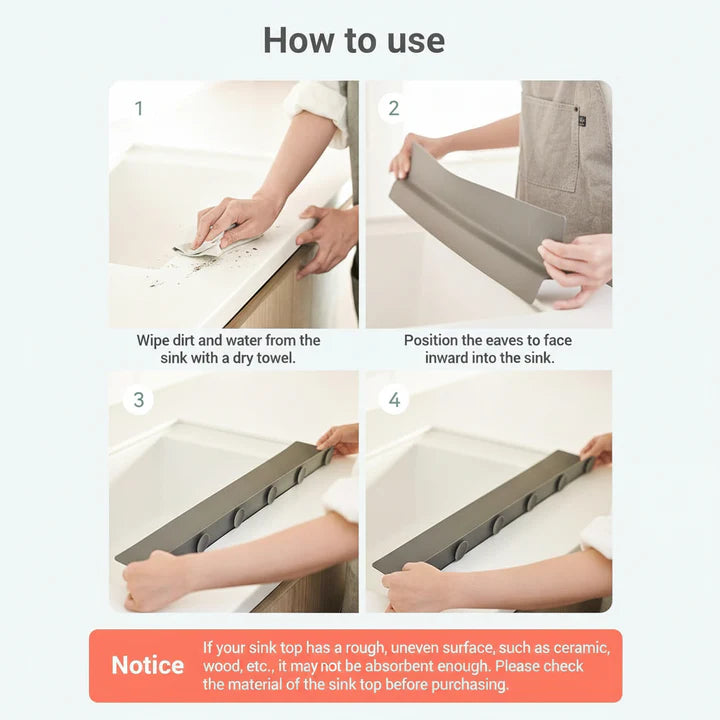 How to use

1

Wipe dirt and water from the sink with a dry towel.

2

Position the eaves to face inward into the sink.

3

4

Notice

If your sink top has a rough, uneven surface, such as ceramic, wood, etc., it may not be absorbent enough. Please check the material of the sink top before purchasing.