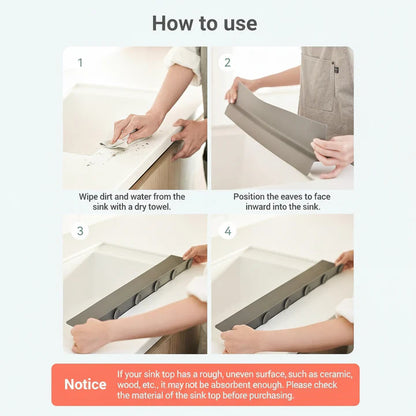 How to use

1

Wipe dirt and water from the sink with a dry towel.

2

Position the eaves to face inward into the sink.

3

4

Notice

If your sink top has a rough, uneven surface, such as ceramic, wood, etc., it may not be absorbent enough. Please check the material of the sink top before purchasing.