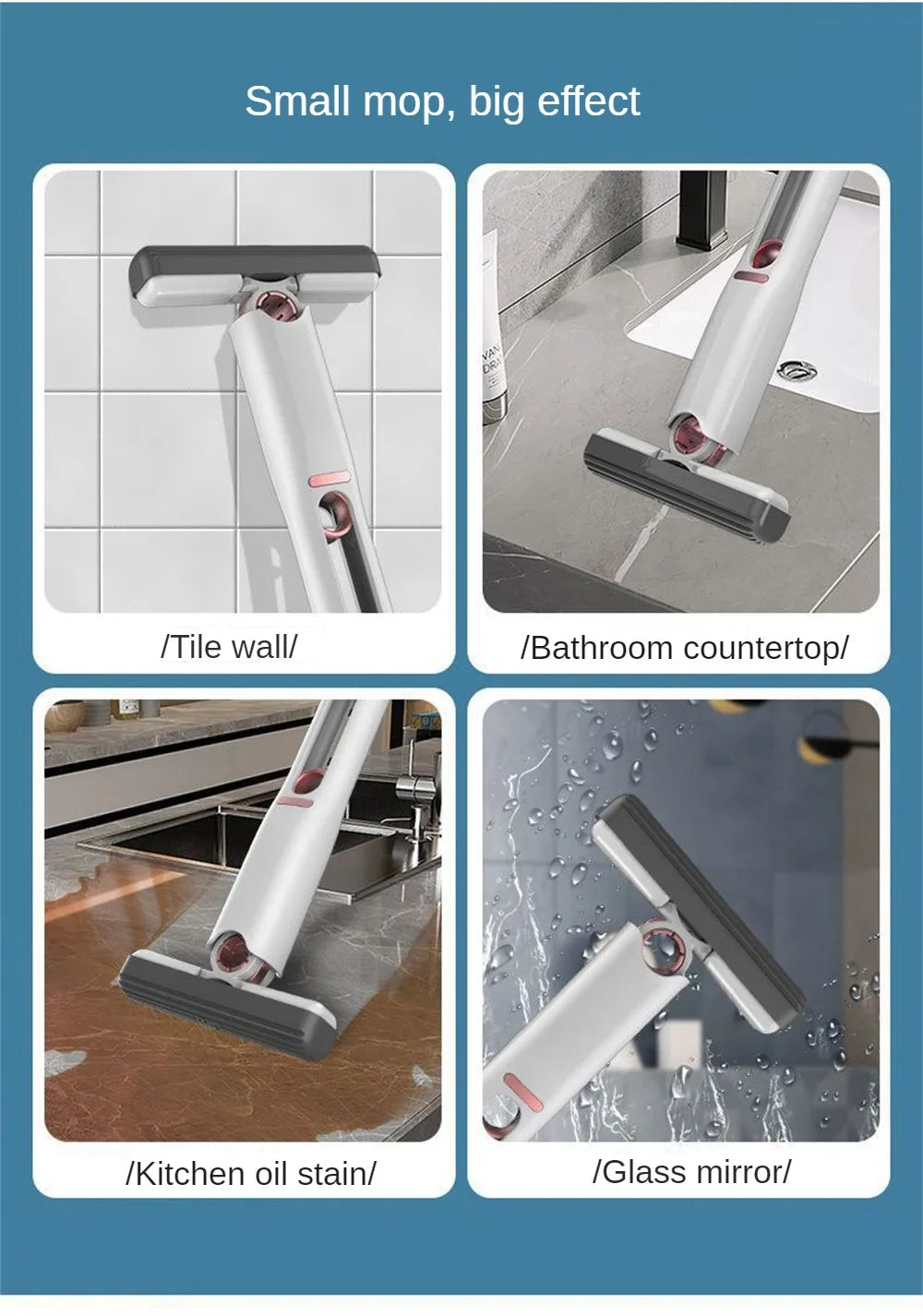 Small mop, big effect

/Tile wall/

/Bathroom countertop/

/Kitchen oil stain/

/Glass mirror/