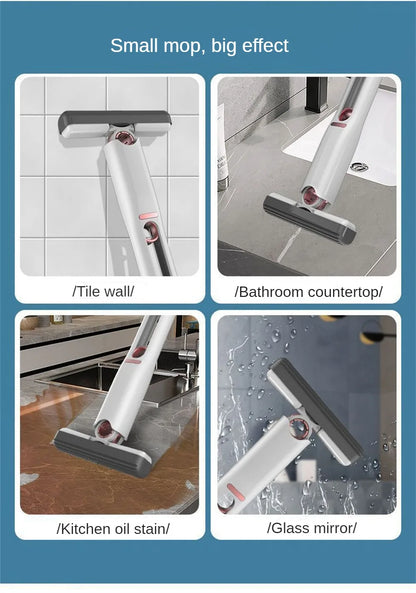 Small mop, big effect

/Tile wall/

/Bathroom countertop/

/Kitchen oil stain/

/Glass mirror/